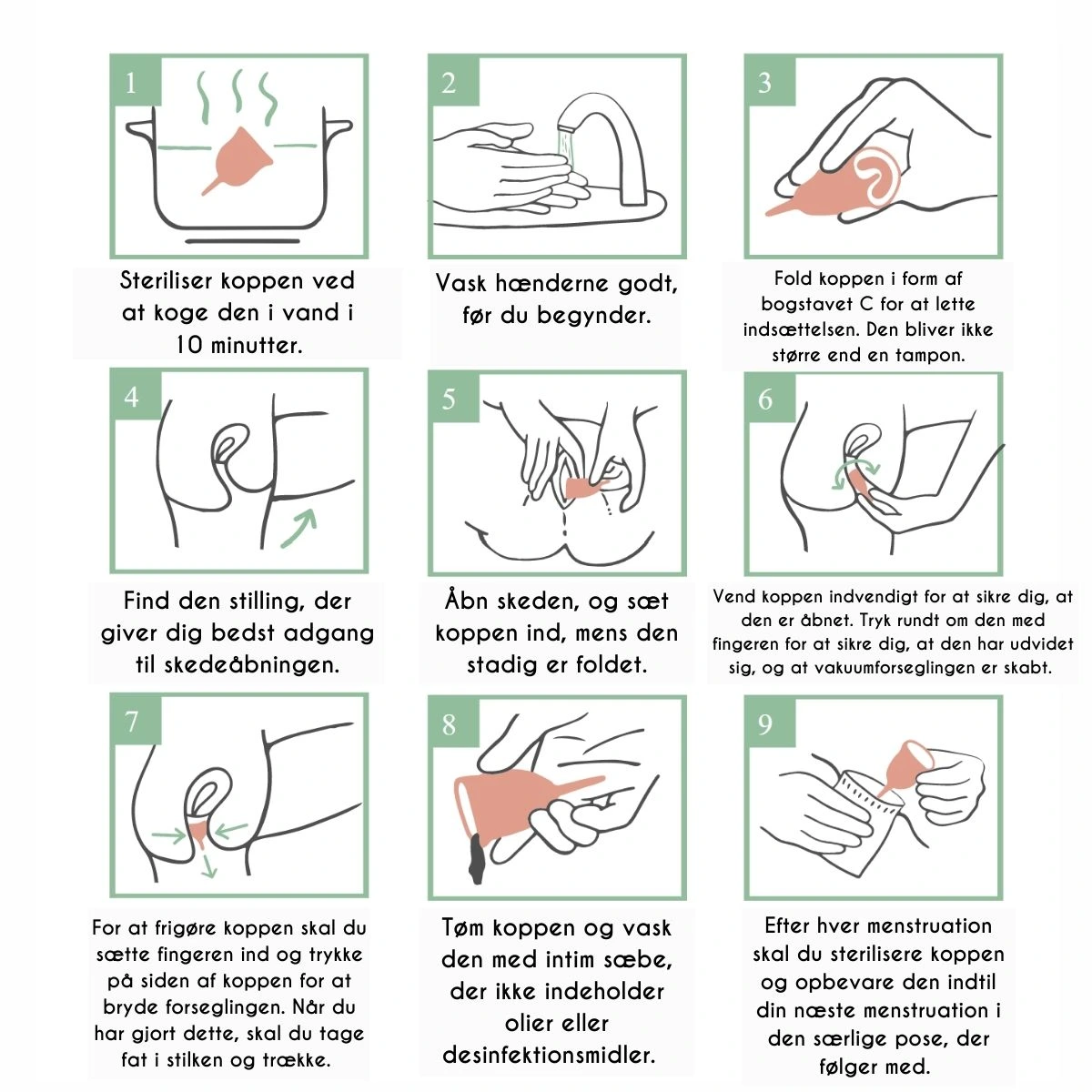 1

Steriliser koppen ved at koge den i vand i 10 minutter.

2

Vask hænderne godt, før du begynder.

3

Fold koppen i form af bogstavet C for at lette indsættelsen. Den bliver ikke større end en tampon.

4

Find den stilling, der giver dig bedst adgang til skedeåbningen.

5

Åbn skeden, og sæt koppen ind, mens den stadig er foldet.

6

Vend koppen indvendigt for at sikre dig, at den er åbnet. Tryk rundt om den med fingeren for at sikre dig, at den har udvidet sig, og at vakuumforseglingen er skabt.

7

For at frigøre koppen skal du sætte fingeren ind og trykke på siden af koppen for at bryde forseglingen. Når du har gjort dette, skal du tage fat i stilken og trække.

8

Tøm koppen og vask den med intim sæbe, der ikke indeholder olier eller desinfektionsmidler.

9

Efter hver menstruation skal du sterilisere koppen og opbevare den indtil din næste menstruation i den særlige pose, der følger med.